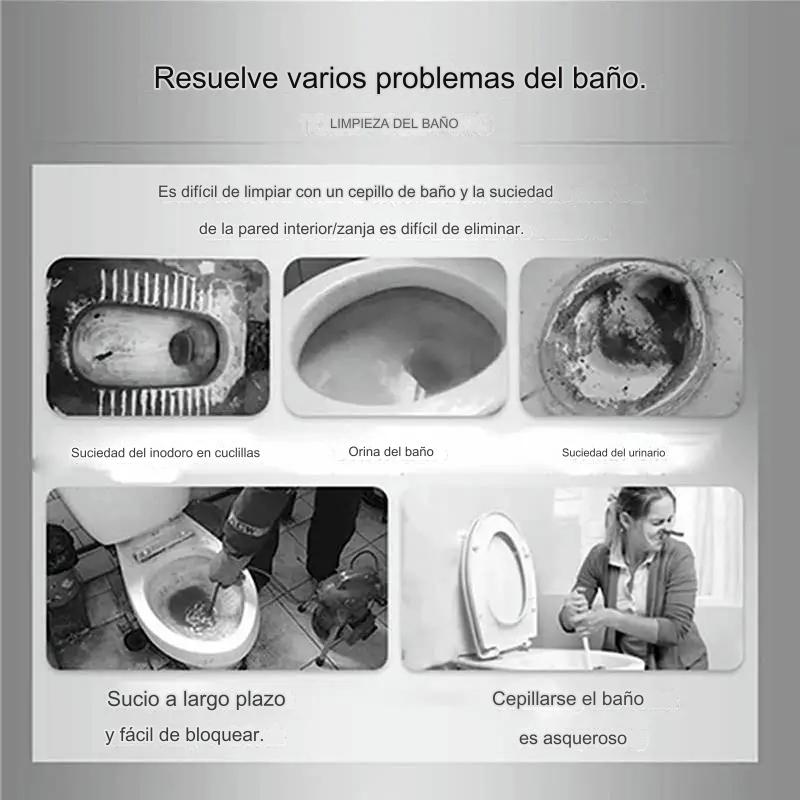 Resuelve varios problemas del baño.

LIMPIEZA DEL BAÑO

Es difícil de limpiar con un cepillo de baño y la suciedad de la pared interior/zanja es difícil de eliminar.

Suciedad del inodoro en cuclillas

Orina del baño

Suciedad del urinario

Sucio a largo plazo y fácil de bloquear.

Cepillarse el baño es asqueroso