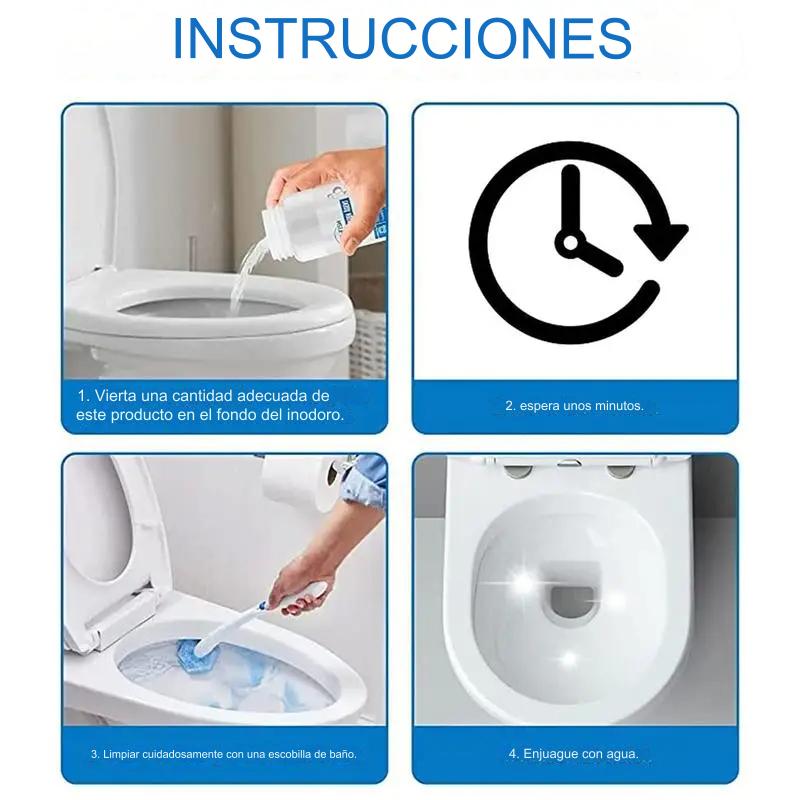 INSTRUCCIONES

1. Vierta una cantidad adecuada de este producto en el fondo del inodoro.

2. espera unos minutos.

3. Limpiar cuidadosamente con una escobilla de baño.

4. Enjuague con agua.